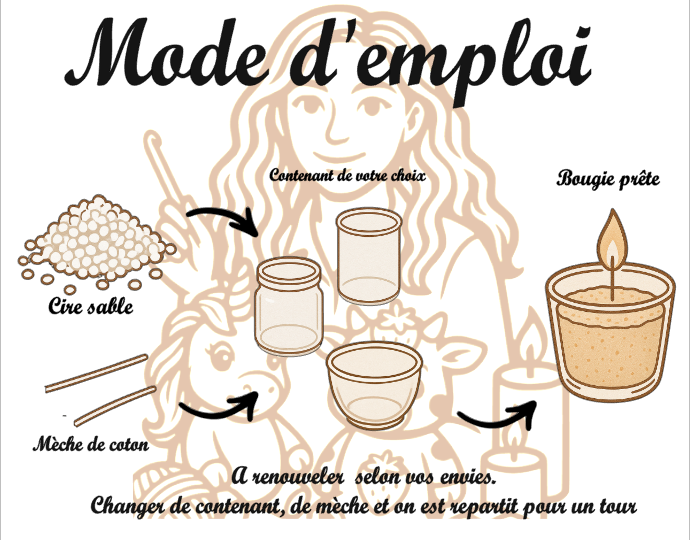 Mode d'emploi

Contenant de votre choix

Bougie prête

Cire sable

Mèche de coton

A renouveler selon vos envies.
Changer de contenant, de mèche et on est repartit pour un tour